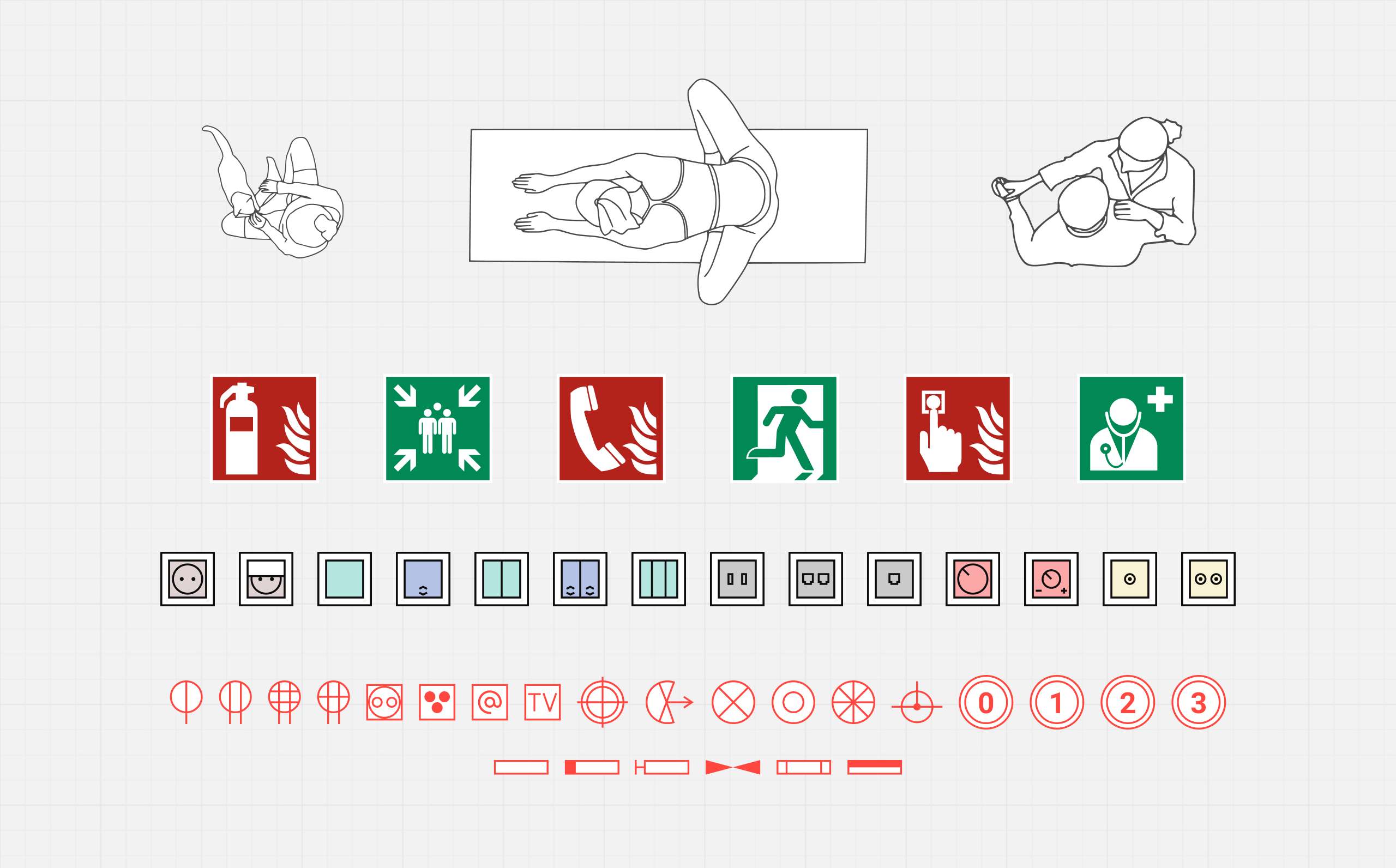 @ TV 0 1 2 3